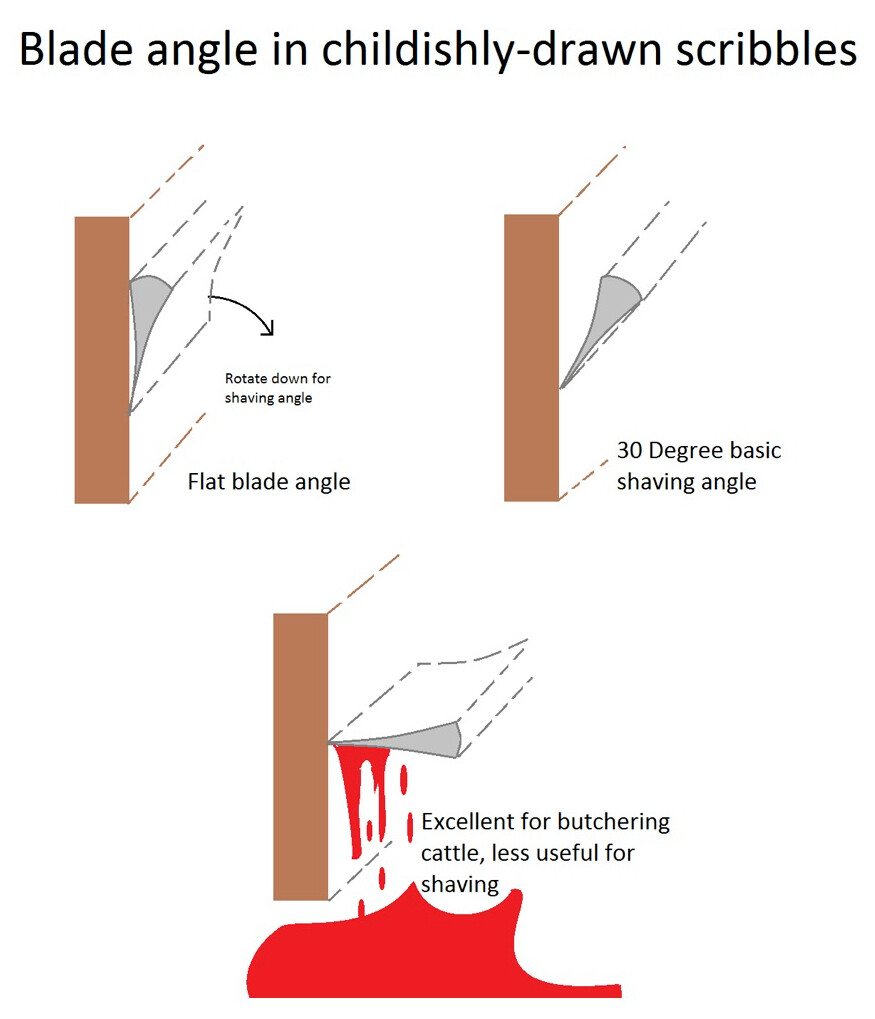 Blade angle in childishly-drawn scribbles

Rotate down for shaving angle

Flat blade angle

30 Degree basic shaving angle

Excellent for butchering cattle, less useful for shaving